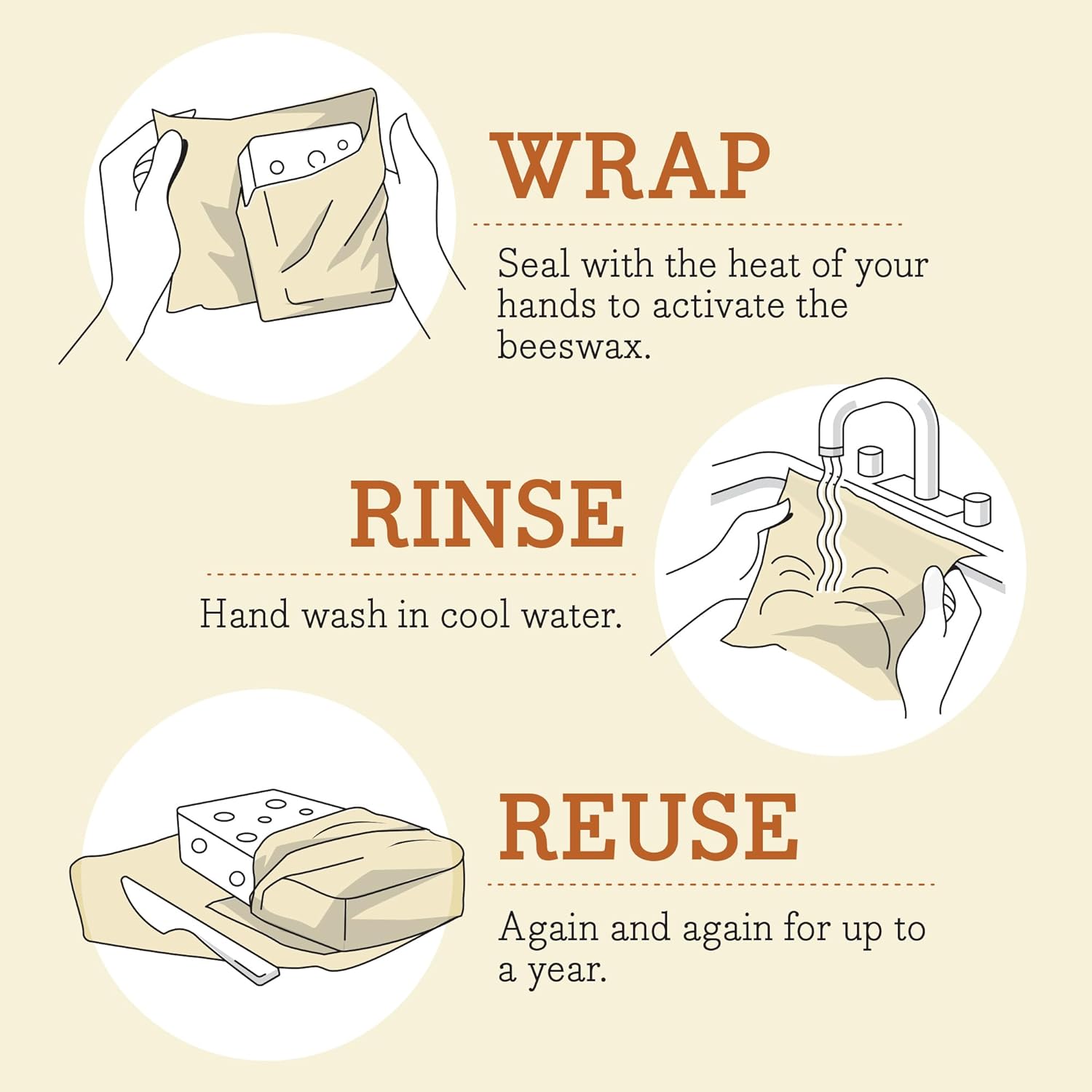 WRAP

Seal with the heat of your hands to activate the beeswax.

RINSE

Hand wash in cool water.

REUSE

Again and again for up to a year.