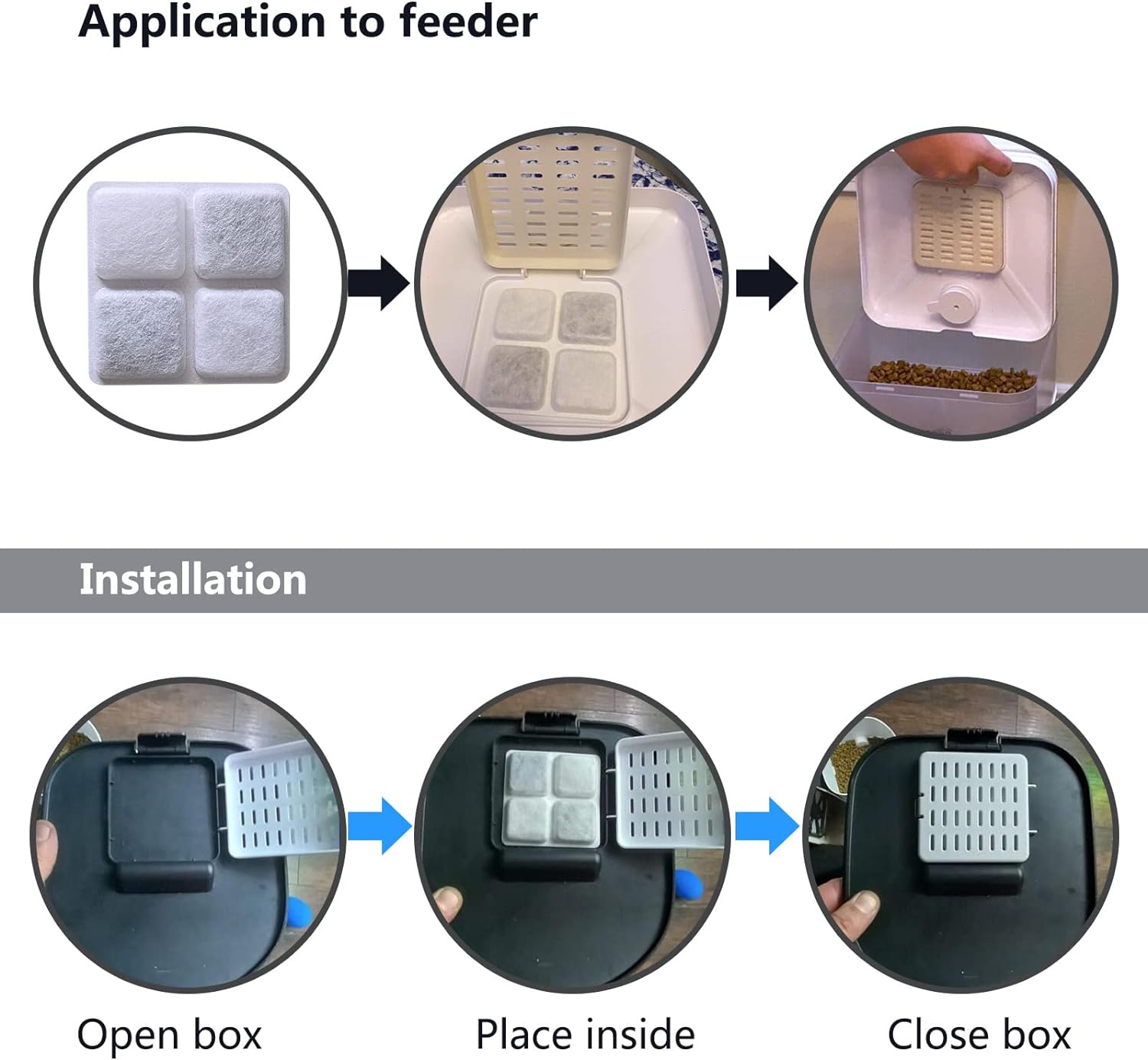 Application to feeder

Installation

Open box

Place inside

Close box